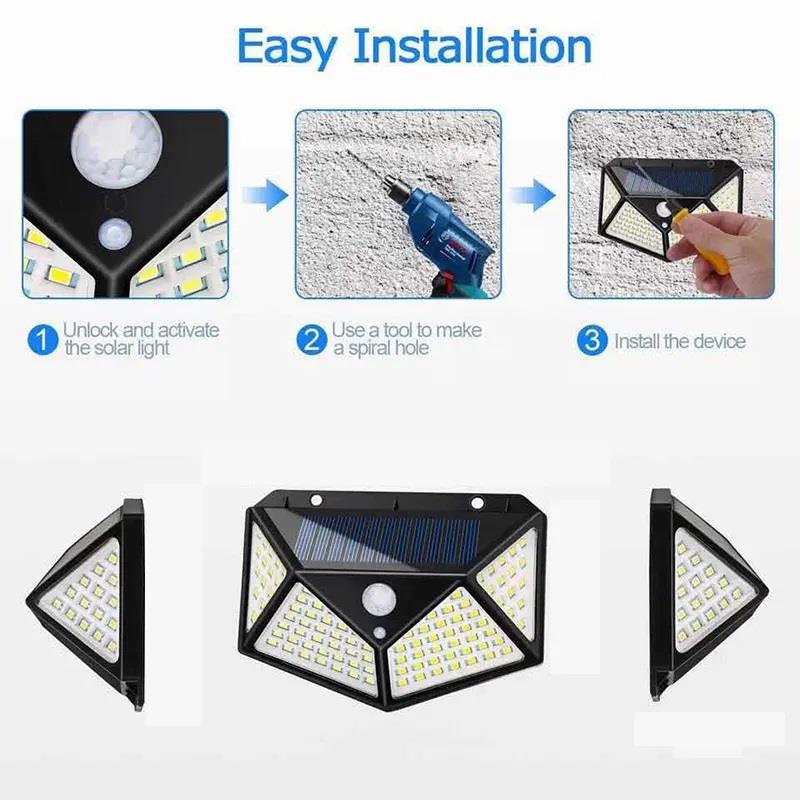 Easy Installation

1 Unlock and activate the solar light

2 Use a tool to make a spiral hole

3 Install the device