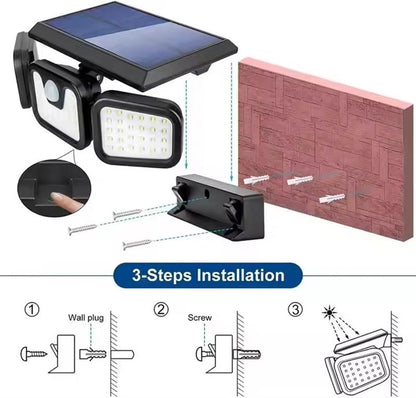 3-Steps Installation

①

Wall plug

②

Screw

③