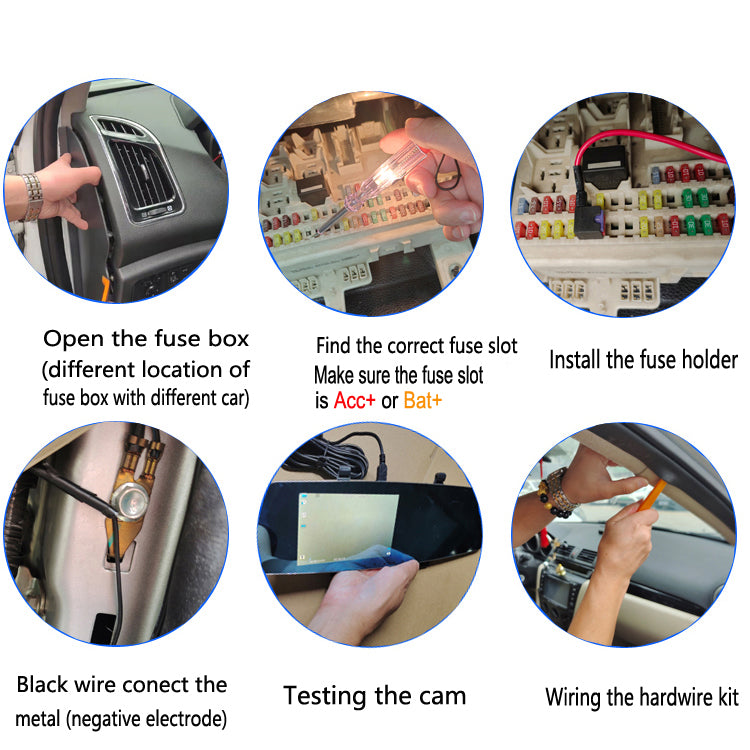 Open the fuse box
(different location of
fuse box with different car)

Find the correct fuse slot
Make sure the fuse slot
is Acc+ or Bat+

Install the fuse holder

Black wire conect the
metal (negative electrode)

Testing the cam

Wiring the hardwire kit