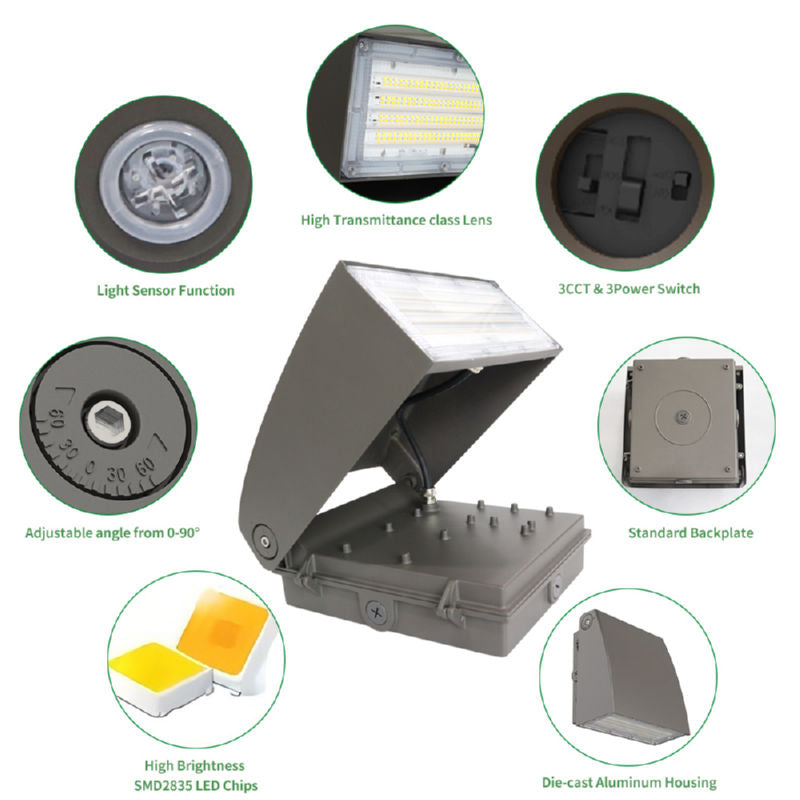 High Transmittance class Lens

Light Sensor Function

3CCT & 3Power Switch

60 30 0 30 60

Adjustable angle from 0-90°

Standard Backplate

High Brightness SMD2835 LED Chips

Die-cast Aluminum Housing