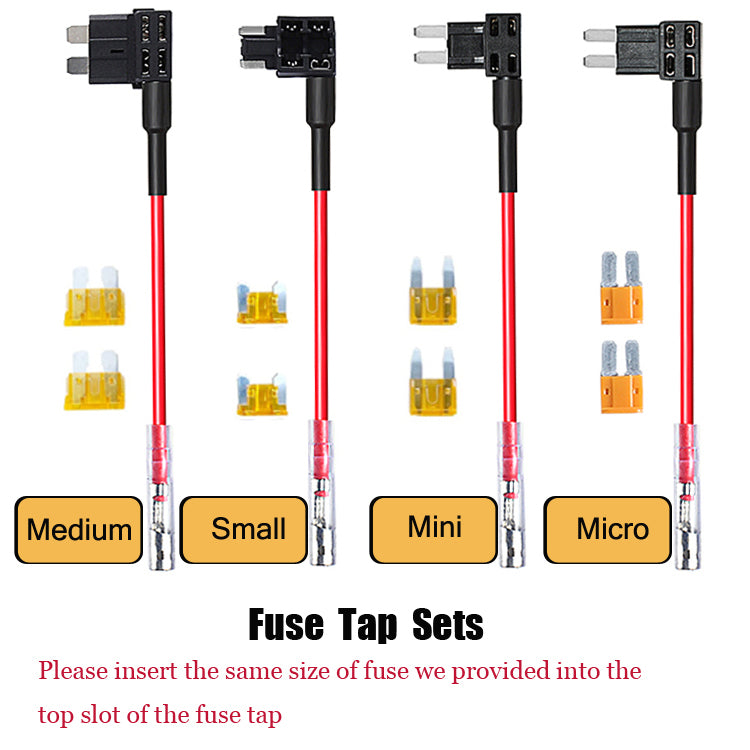 Medium

Small

Mini

Micro

Fuse Tap Sets

Please insert the same size of fuse we provided into the top slot of the fuse tap